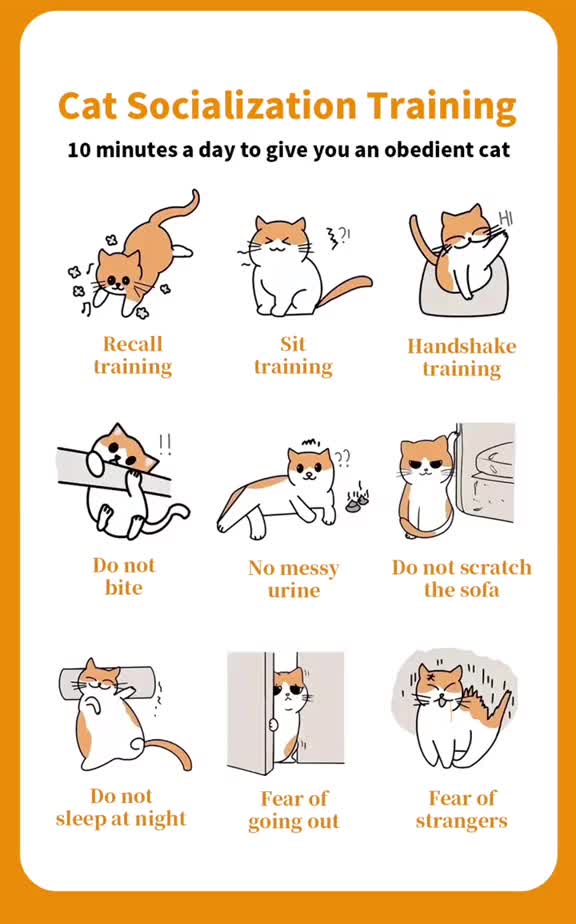 Cat Socialization Training

10 minutes a day to give you an obedient cat

Recall training

?!

Sit training

HI

Handshake training

!!

Do not bite

??

No messy urine

Do not scratch the sofa

Do not sleep at night

Fear of going out

Fear of strangers